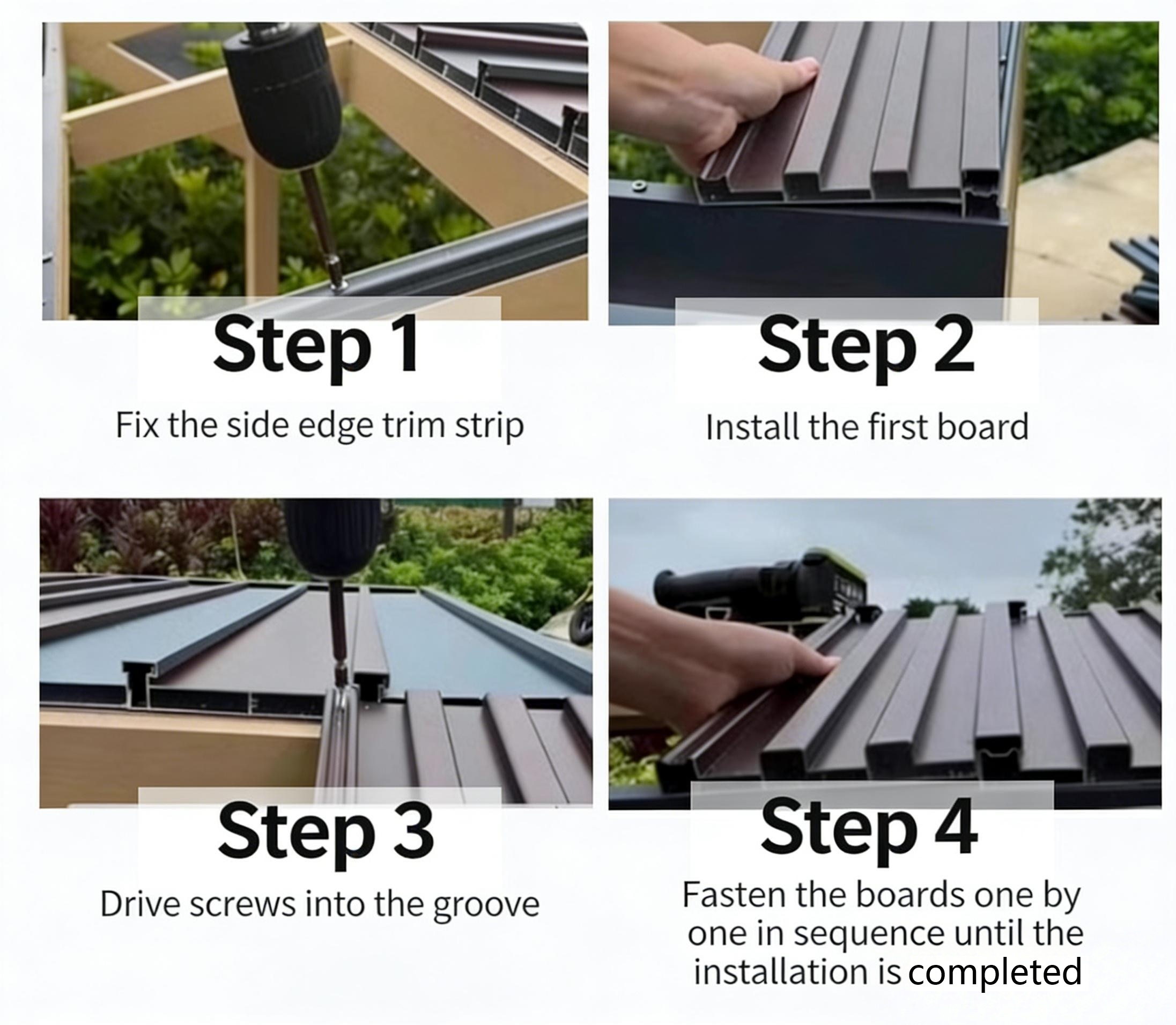 Step 1

Fix the side edge trim strip

Step 2

Install the first board

Step 3

Drive screws into the groove

Step 4

Fasten the boards one by one in sequence until the installation is completed